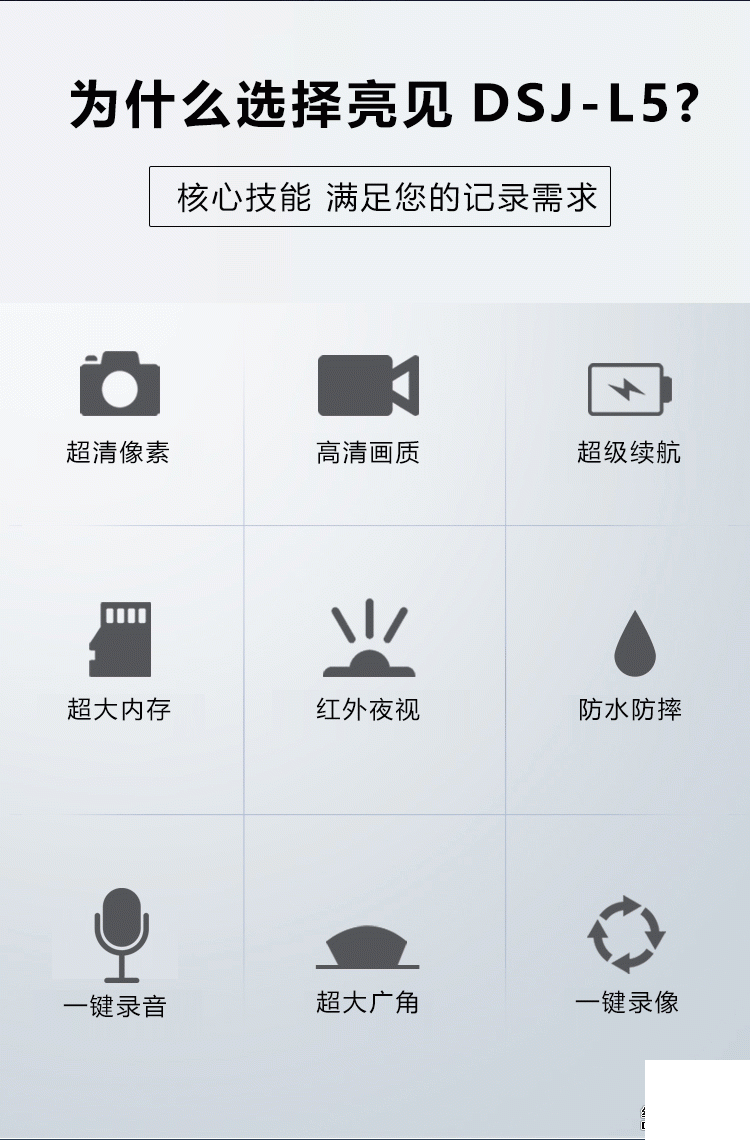 为什么选择亮见 DSJ-L5?

核心技能 满足您的记录需求

超清像素

高清画质

超级续航

超大内存

红外夜视

防水防摔

一键录音

超大广角

一键录像